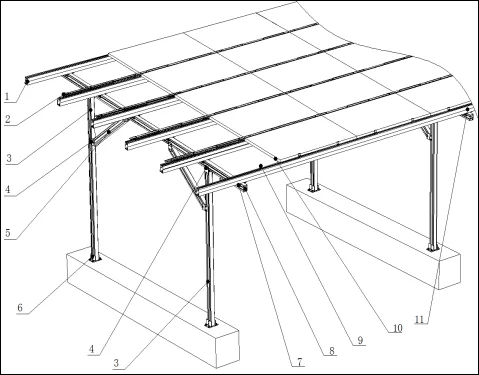 1
2
3
4
5
6
4
3
7
8
9
10
11