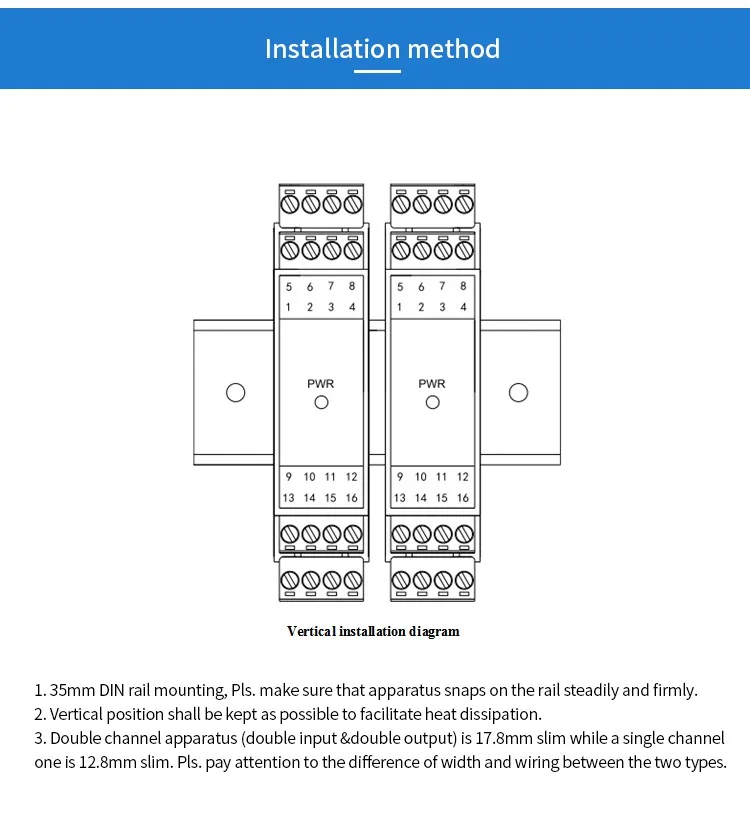 Installation method

5 6 7 8
1 2 3 4

PWR

9 10 11 12
13 14 15 16

5 6 7 8
1 2 3 4

PWR

9 10 11 12
13 14 15 16

Vertical installation diagram

1. 35mm DIN rail mounting, Pls. make sure that apparatus snaps on the rail steadily and firmly.
2. Vertical position shall be kept as possible to facilitate heat dissipation.
3. Double channel apparatus (double input &double output) is 17.8mm slim while a single channel one is 12.8mm slim. Pls. pay attention to the difference of width and wiring between the two types.