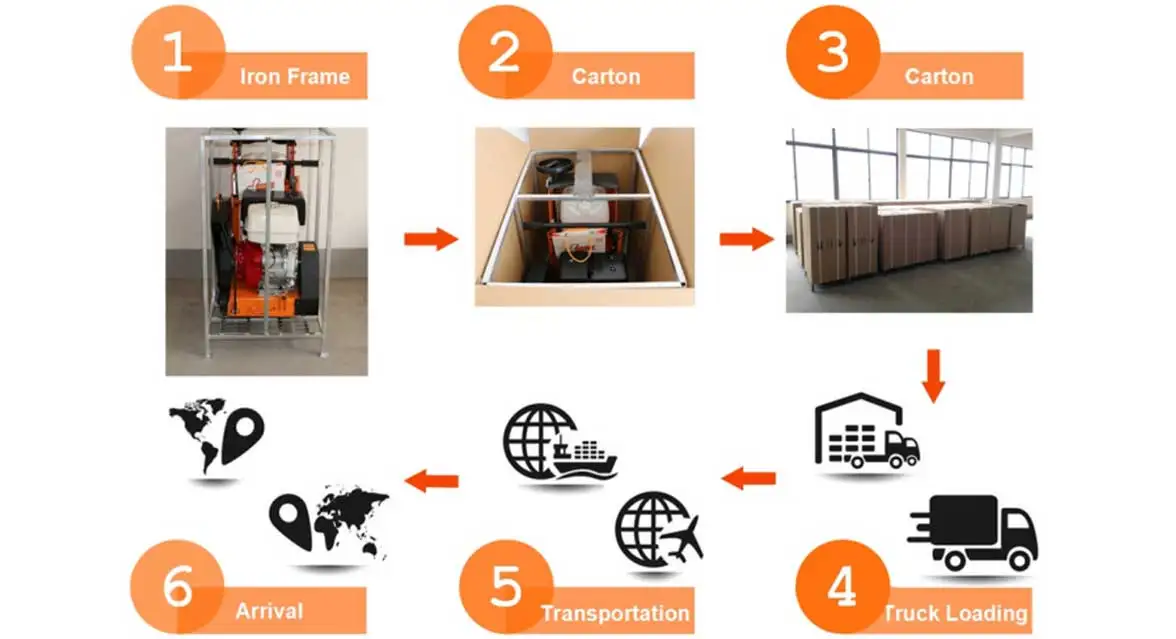 1 Iron Frame

2 Carton

3 Carton

4 Truck Loading

5 Transportation

6 Arrival