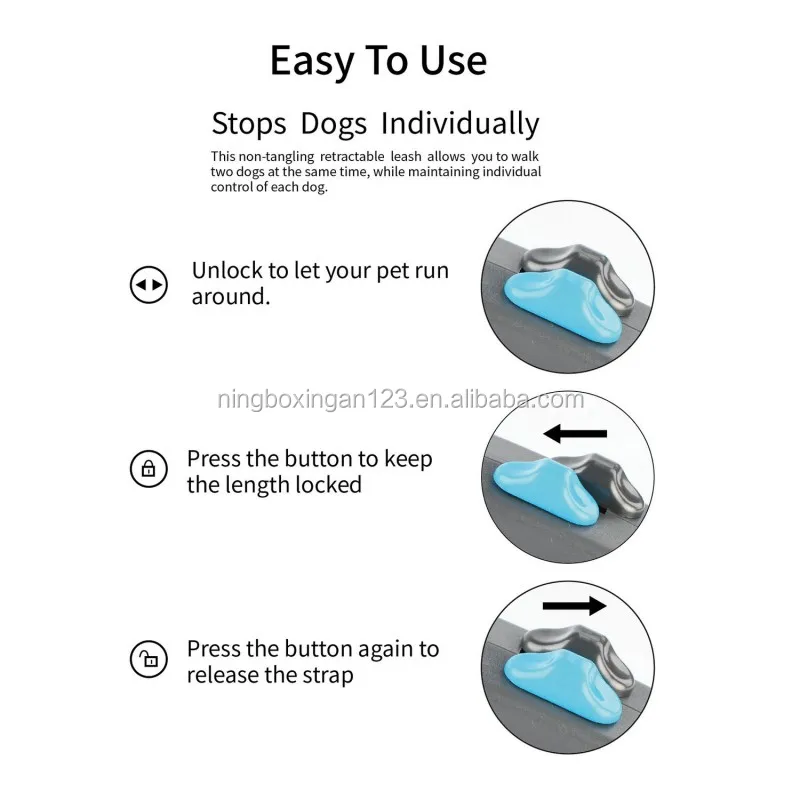 Easy To Use

Stops Dogs Individually

This non-tangling retractable leash allows you to walk two dogs at the same time, while maintaining individual control of each dog.

Unlock to let your pet run around.

ningboxingan123.en.alibaba.com

Press the button to keep the length locked

Press the button again to release the strap