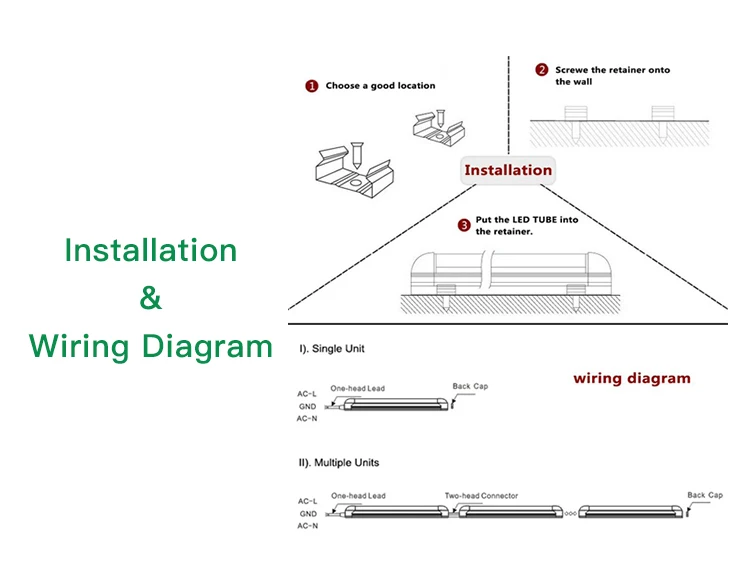 Installation
&
Wiring Diagram

1 Choose a good location

2 Screwe the retainer onto the wall

Installation

3 Put the LED TUBE into the retainer.

I). Single Unit

wiring diagram

AC-L
GND
AC-N
One-head Lead
Back Cap

II). Multiple Units

AC-L
GND
AC-N
One-head Lead
Two-head Connector
Back Cap