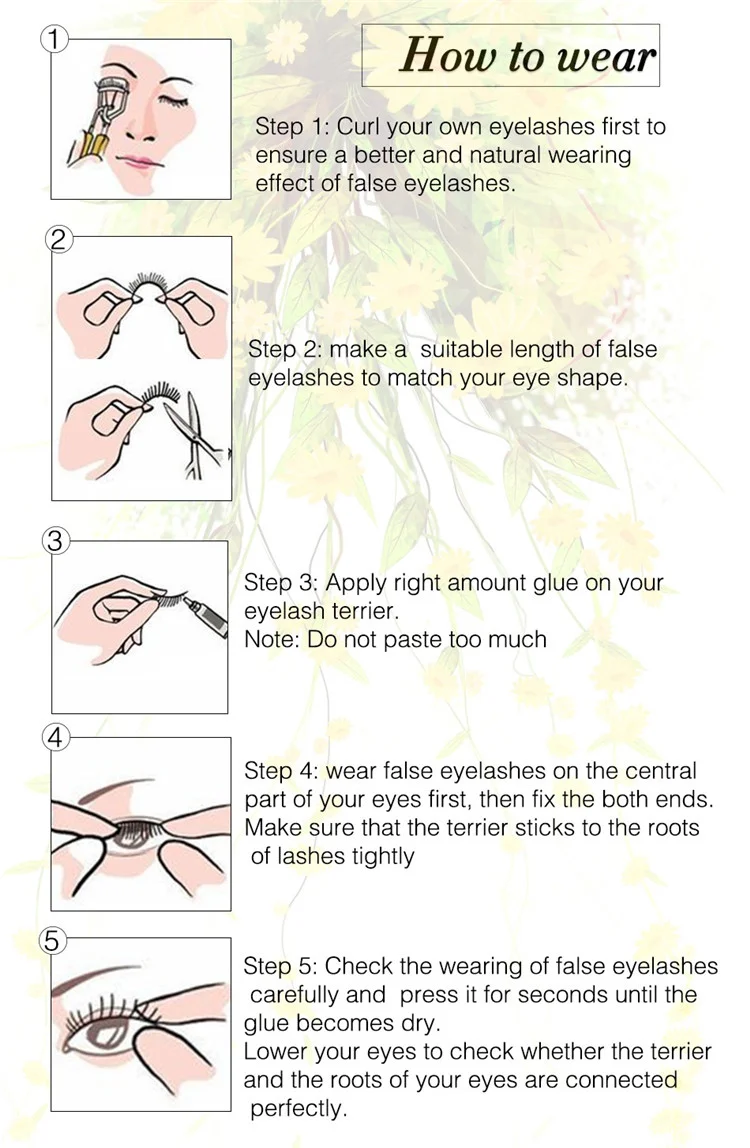 How to wear

1

Step 1: Curl your own eyelashes first to ensure a better and natural wearing effect of false eyelashes.

2

Step 2: make a suitable length of false eyelashes to match your eye shape.

3

Step 3: Apply right amount glue on your eyelash terrier.
Note: Do not paste too much

4

Step 4: wear false eyelashes on the central part of your eyes first, then fix the both ends. Make sure that the terrier sticks to the roots of lashes tightly

5

Step 5: Check the wearing of false eyelashes carefully and press it for seconds until the glue becomes dry.
Lower your eyes to check whether the terrier and the roots of your eyes are connected perfectly.