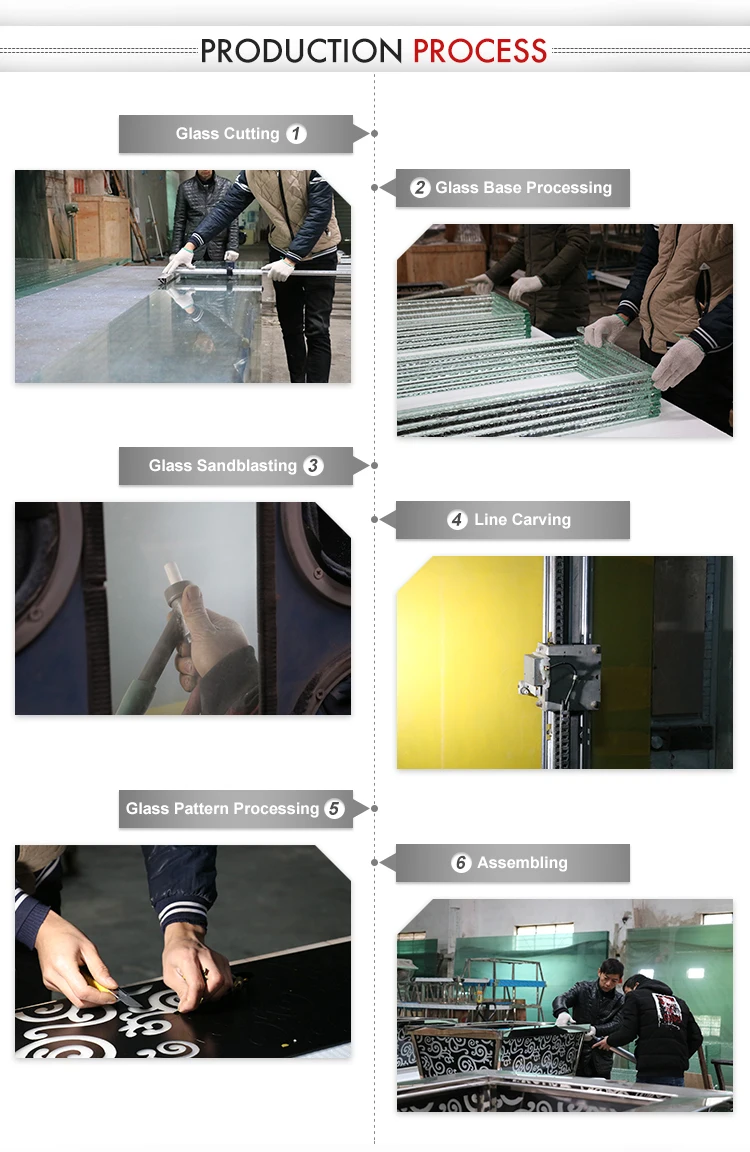 PRODUCTION PROCESS

Glass Cutting 1

2 Glass Base Processing

Glass Sandblasting 3

4 Line Carving

Glass Pattern Processing 5

6 Assembling