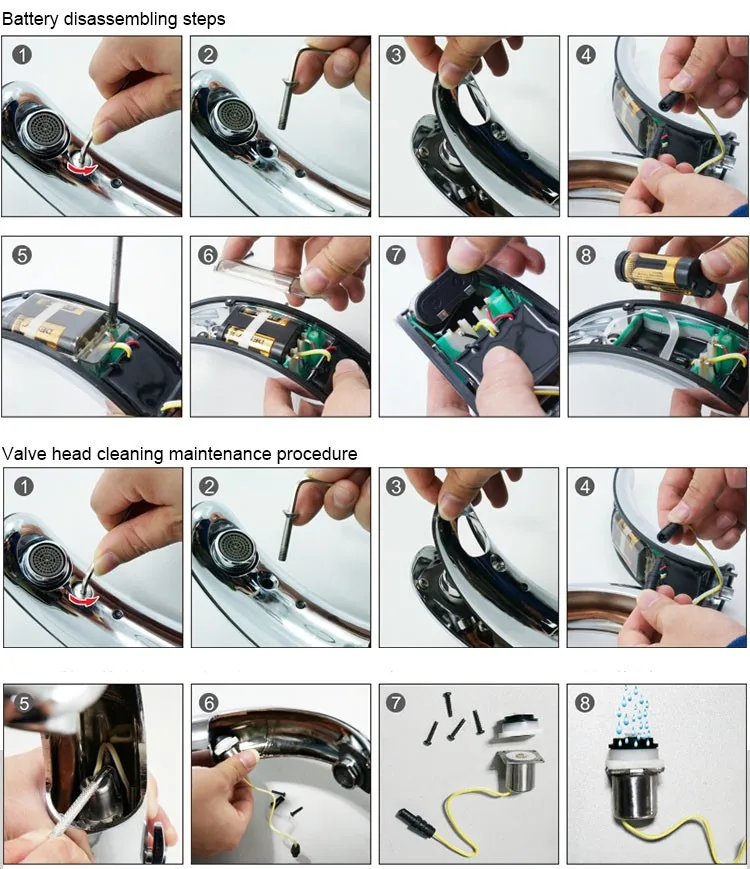 Battery disassembling steps

1
2
3
4
5
6
7
8

Valve head cleaning maintenance procedure

1
2
3
4
5
6
7
8