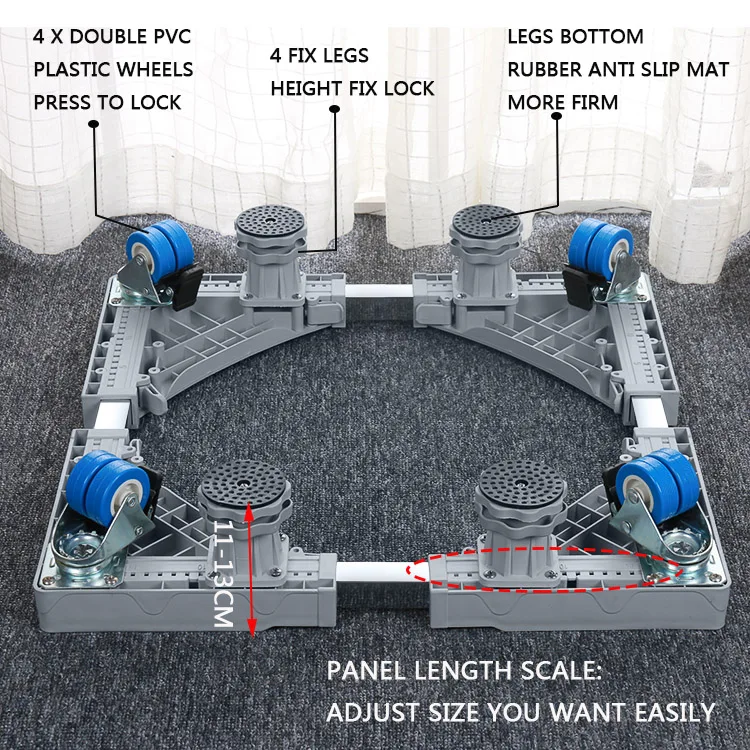 4 X DOUBLE PVC
PLASTIC WHEELS
PRESS TO LOCK

4 FIX LEGS
HEIGHT FIX LOCK

LEGS BOTTOM
RUBBER ANTI SLIP MAT
MORE FIRM

11-13CM

PANEL LENGTH SCALE:
ADJUST SIZE YOU WANT EASILY