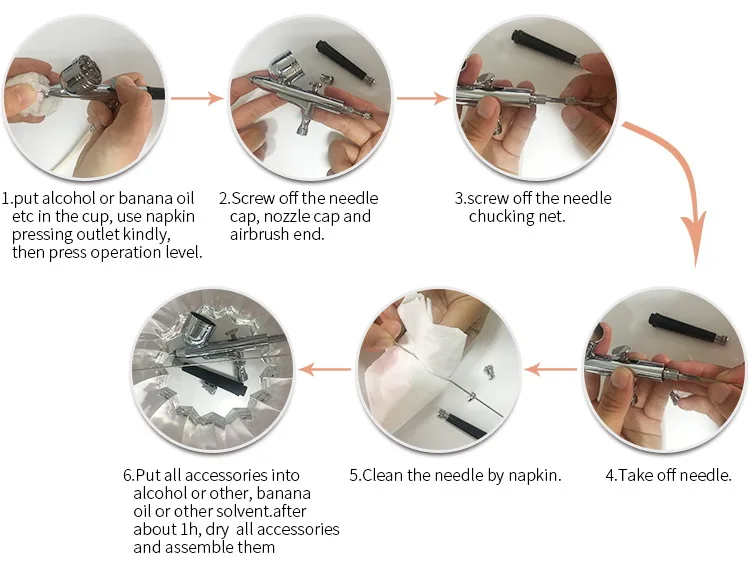 1.put alcohol or banana oil etc in the cup, use napkin pressing outlet kindly, then press operation level.

2.Screw off the needle cap, nozzle cap and airbrush end.

3.screw off the needle chucking net.

4.Take off needle.

5.Clean the needle by napkin.

6.Put all accessories into alcohol or other, banana oil or other solvent.after about 1h, dry all accessories and assemble them