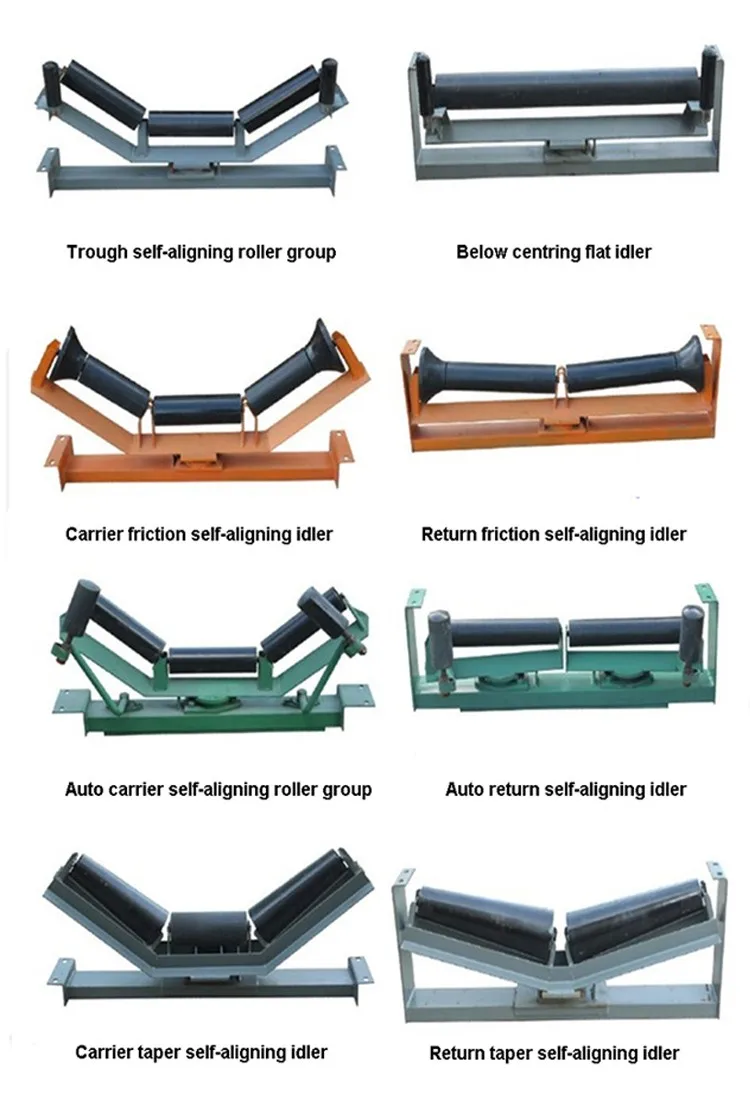 Trough self-aligning roller group

Below centring flat idler

Carrier friction self-aligning idler

Return friction self-aligning idler

Auto carrier self-aligning roller group

Auto return self-aligning idler

Carrier taper self-aligning idler

Return taper self-aligning idler