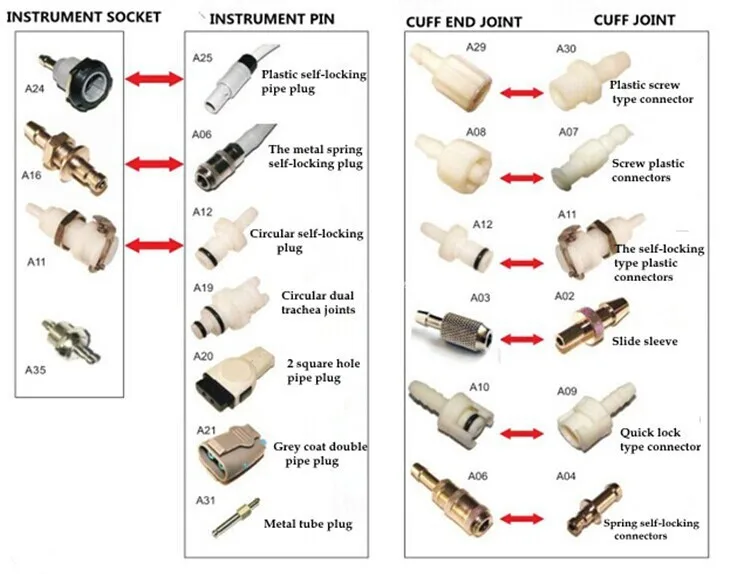 INSTRUMENT SOCKET

A24

A16

A11

A35

INSTRUMENT PIN

A25 Plastic self-locking pipe plug

A06 The metal spring self-locking plug

A12 Circular self-locking plug

A19 Circular dual trachea joints

A20 2 square hole pipe plug

A21 Grey coat double pipe plug

A31 Metal tube plug

CUFF END JOINT

A29

A08

A12

A03

A10

A06

CUFF JOINT

A30 Plastic screw type connector

A07 Screw plastic connectors

A11 The self-locking type plastic connectors

A02 Slide sleeve

A09 Quick lock type connector

A04 Spring self-locking connectors