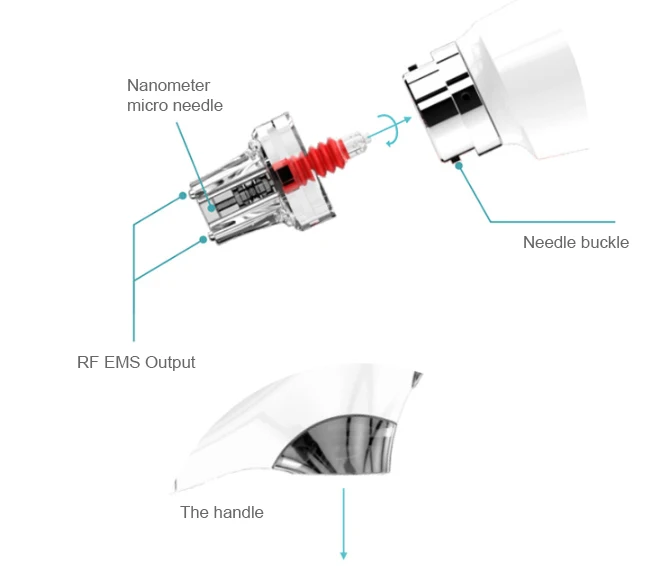 Nanometer
micro needle

Needle buckle

RF EMS Output

The handle