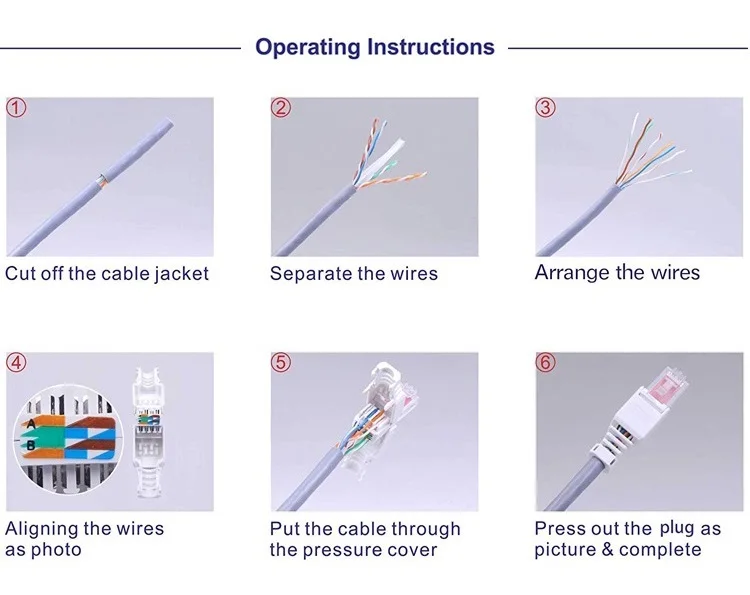 Operating Instructions

①

Cut off the cable jacket

②

Separate the wires

③

Arrange the wires

④

A

B

Aligning the wires as photo

⑤

Put the cable through the pressure cover

⑥

Press out the plug as picture & complete