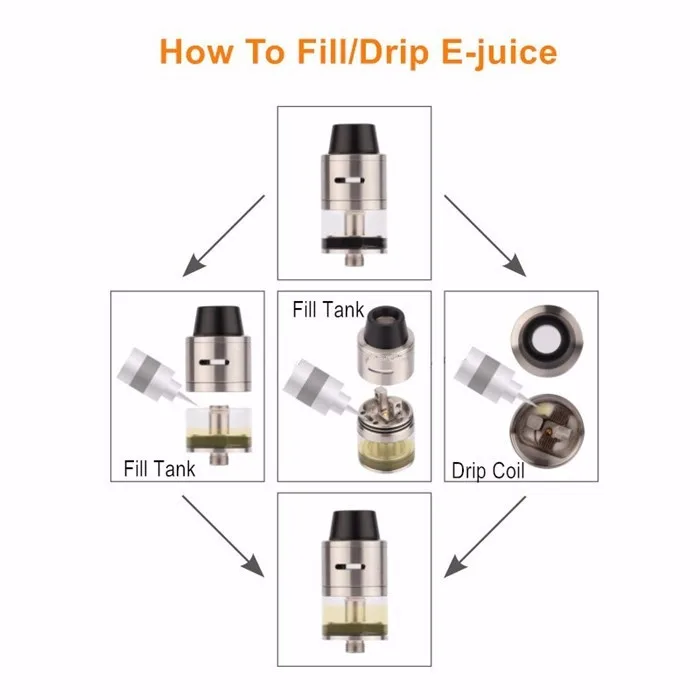 How To Fill/Drip E-juice

Fill Tank

Fill Tank

Drip Coil