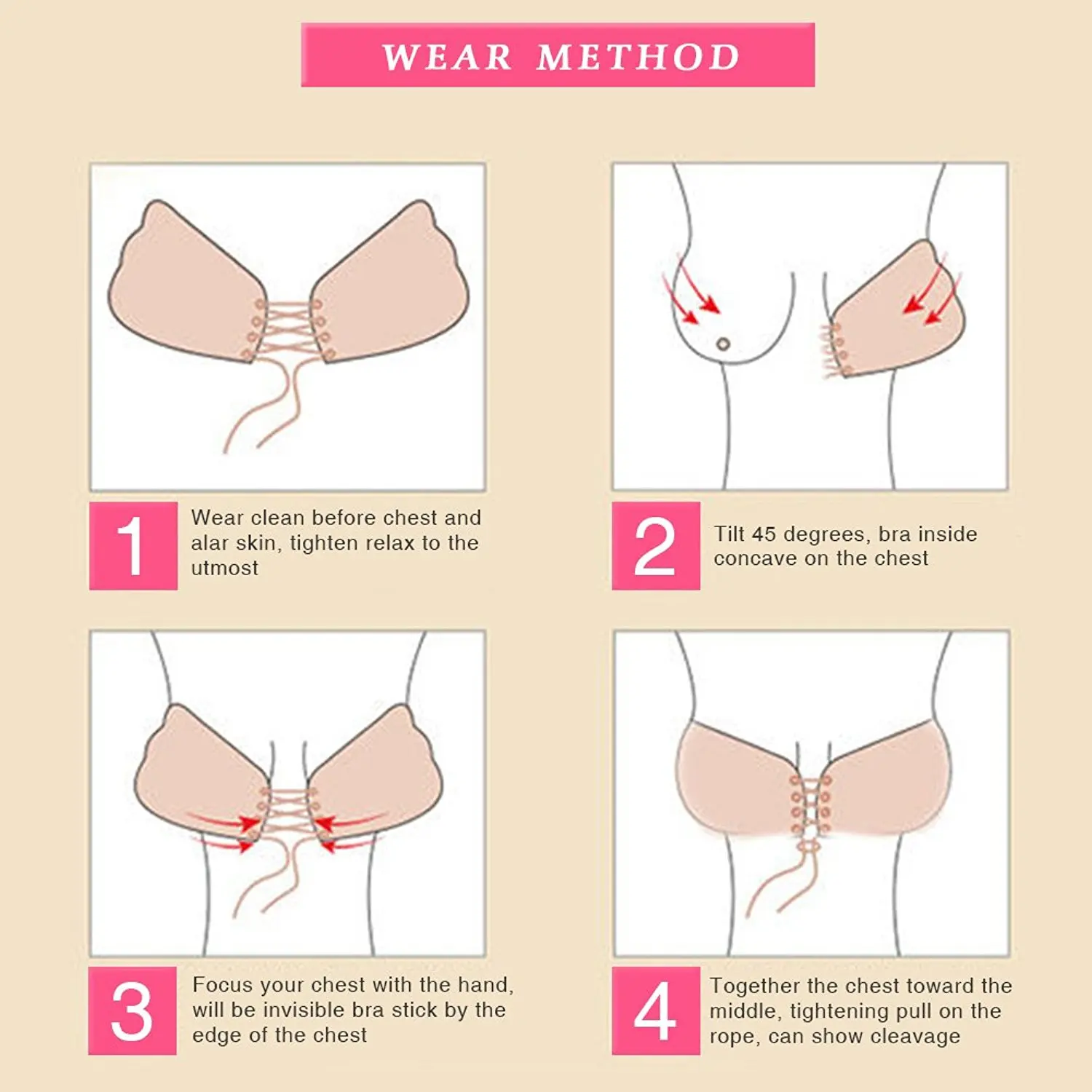 WEAR METHOD

1

Wear clean before chest and alar skin, tighten relax to the utmost

2

Tilt 45 degrees, bra inside concave on the chest

3

Focus your chest with the hand, will be invisible bra stick by the edge of the chest

4

Together the chest toward the middle, tightening pull on the rope, can show cleavage