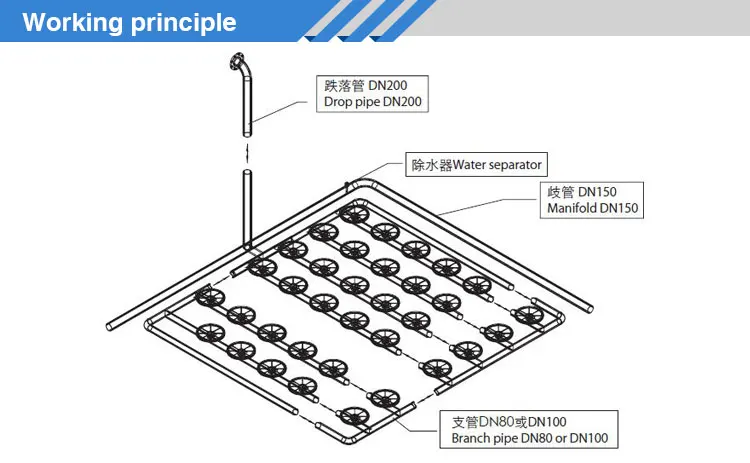 Working principle

跌落管 DN200
Drop pipe DN200

除水器Water separator

歧管 DN150
Manifold DN150

支管DN80或DN100
Branch pipe DN80 or DN100