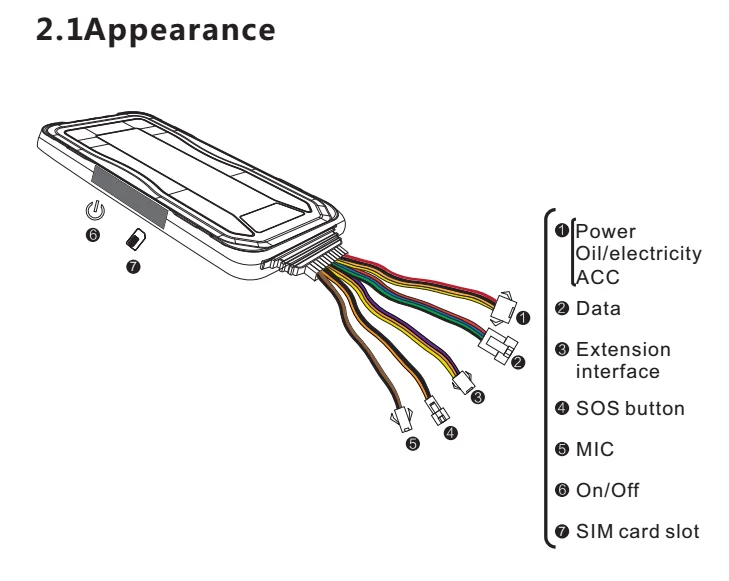 2.1Appearance

❻

❼

❶

❷

❸

❹

❺

❶ Power
Oil/electricity
ACC

❷ Data

❸ Extension interface

❹ SOS button

❺ MIC

❻ On/Off

❼ SIM card slot