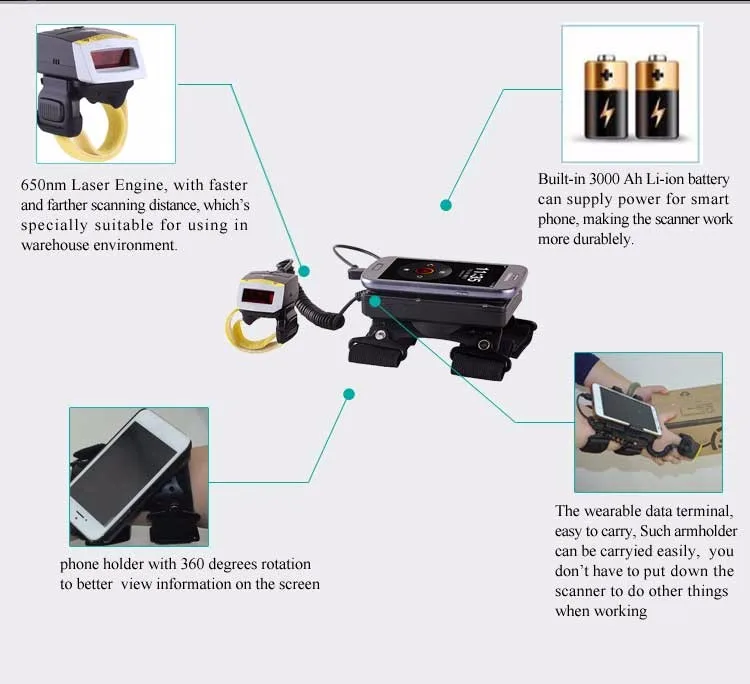 650nm Laser Engine, with faster and farther scanning distance, which's specially suitable for using in warehouse environment.

Built-in 3000 Ah Li-ion battery can supply power for smart phone, making the scanner work more durablely.

11:35

phone holder with 360 degrees rotation to better view information on the screen

The wearable data terminal, easy to carry, Such armholder can be carryied easily, you don't have to put down the scanner to do other things when working