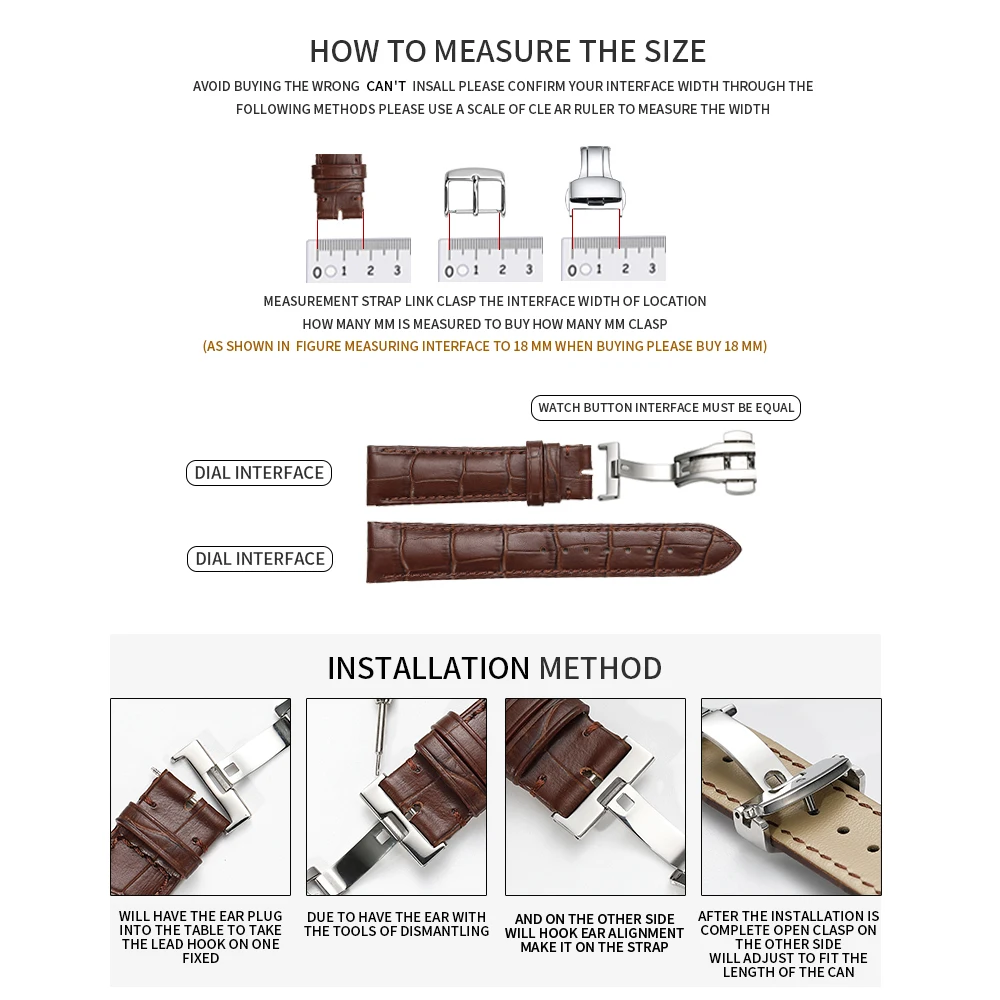 HOW TO MEASURE THE SIZE

AVOID BUYING THE WRONG CAN'T INSALL PLEASE CONFIRM YOUR INTERFACE WIDTH THROUGH THE FOLLOWING METHODS PLEASE USE A SCALE OF CLE AR RULER TO MEASURE THE WIDTH

0 1 2 3

0 1 2 3

0 1 2 3

MEASUREMENT STRAP LINK CLASP THE INTERFACE WIDTH OF LOCATION
HOW MANY MM IS MEASURED TO BUY HOW MANY MM CLASP
(AS SHOWN IN FIGURE MEASURING INTERFACE TO 18 MM WHEN BUYING PLEASE BUY 18 MM)

WATCH BUTTON INTERFACE MUST BE EQUAL

DIAL INTERFACE

DIAL INTERFACE

INSTALLATION METHOD

WILL HAVE THE EAR PLUG INTO THE TABLE TO TAKE THE LEAD HOOK ON ONE FIXED

DUE TO HAVE THE EAR WITH THE TOOLS OF DISMANTLING

AND ON THE OTHER SIDE WILL HOOK EAR ALIGNMENT MAKE IT ON THE STRAP

AFTER THE INSTALLATION IS COMPLETE OPEN CLASP ON THE OTHER SIDE WILL ADJUST TO FIT THE LENGTH OF THE CAN