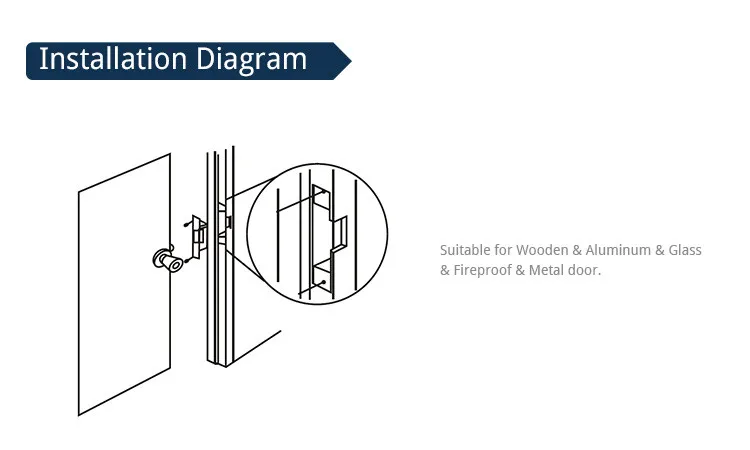 Installation Diagram

Suitable for Wooden & Aluminum & Glass & Fireproof & Metal door.