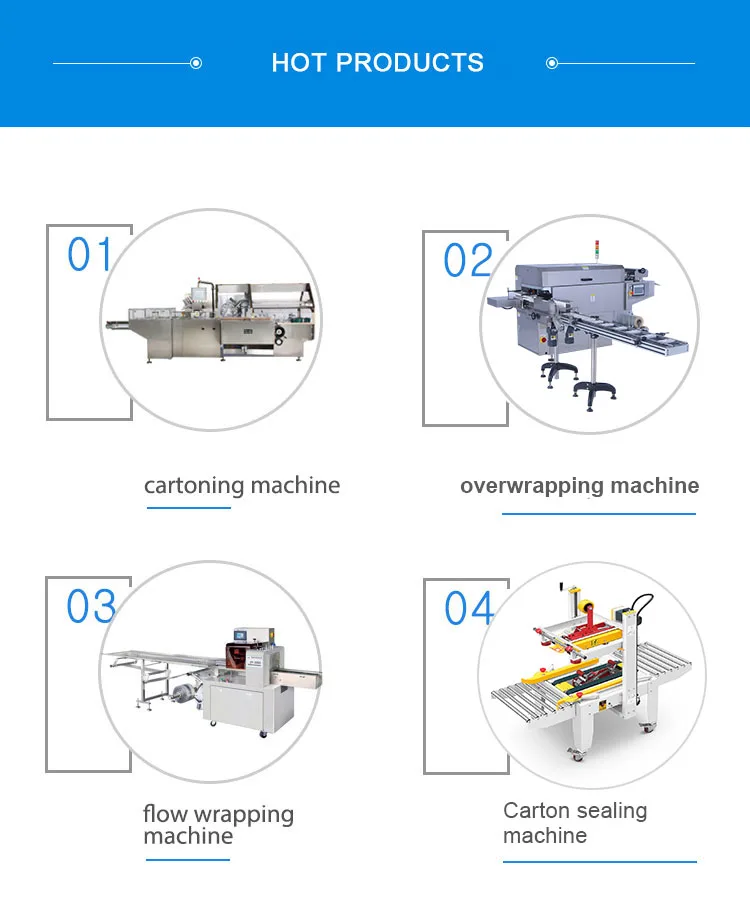 HOT PRODUCTS

01

cartoning machine

02

overwrapping machine

03

flow wrapping machine

04

Carton sealing machine