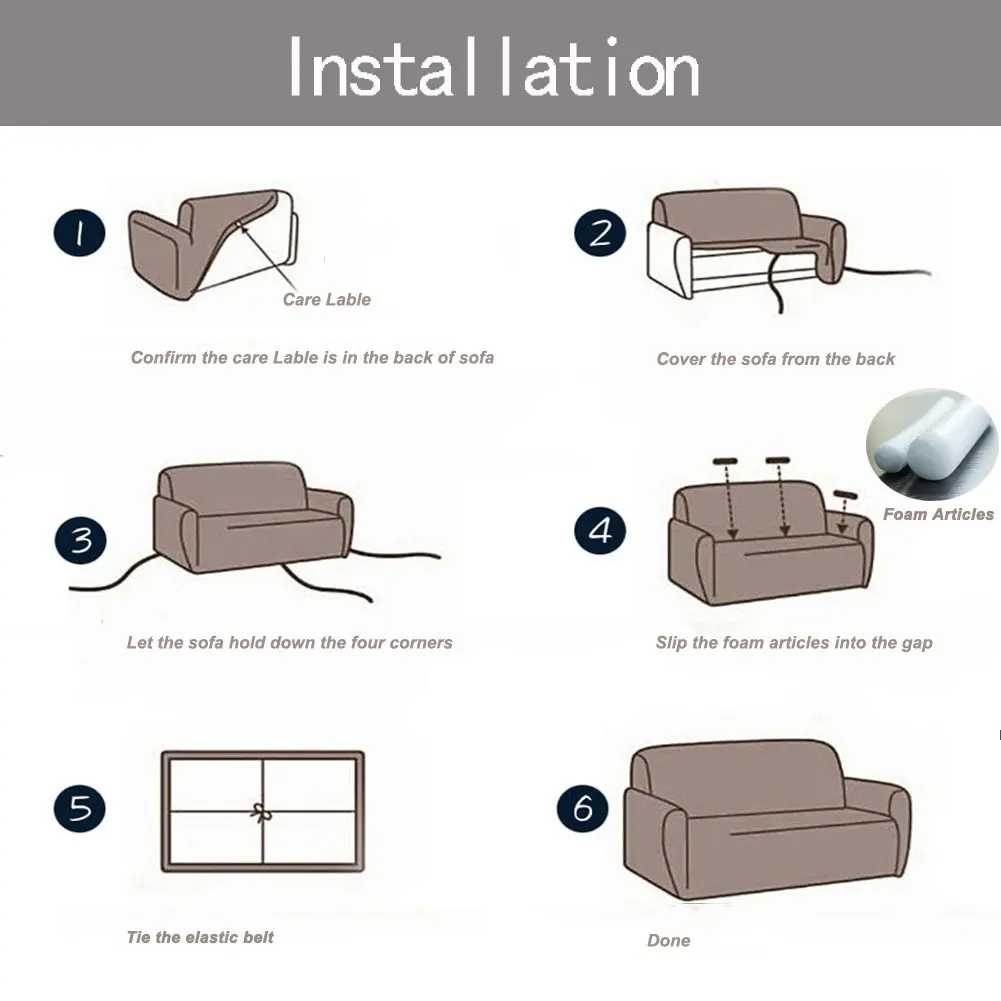 Installation

1
Care Lable
Confirm the care Lable is in the back of sofa

2
Cover the sofa from the back

3
Let the sofa hold down the four corners

4
Foam Articles
Slip the foam articles into the gap

5
Tie the elastic belt

6
Done