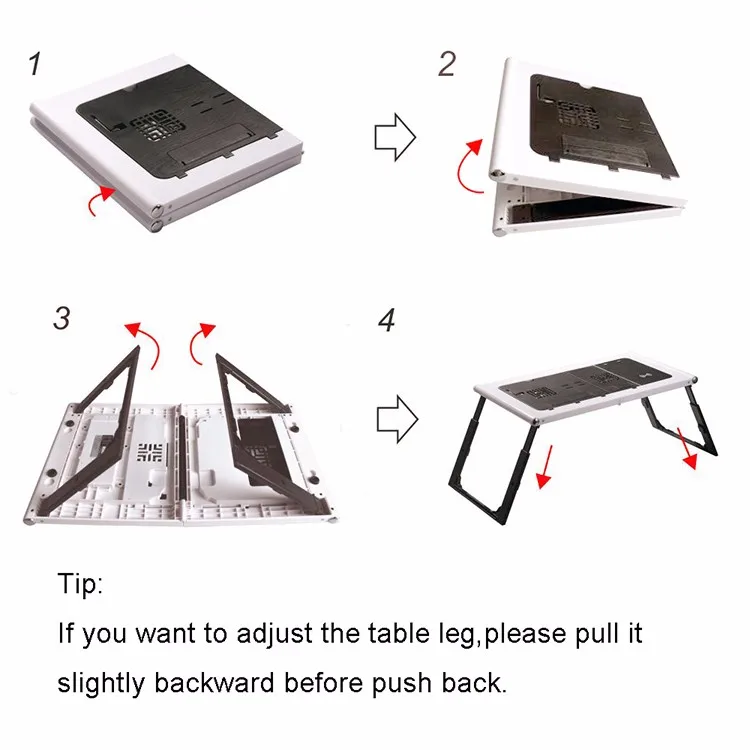 1

2

3

4

Tip:
If you want to adjust the table leg,please pull it slightly backward before push back.