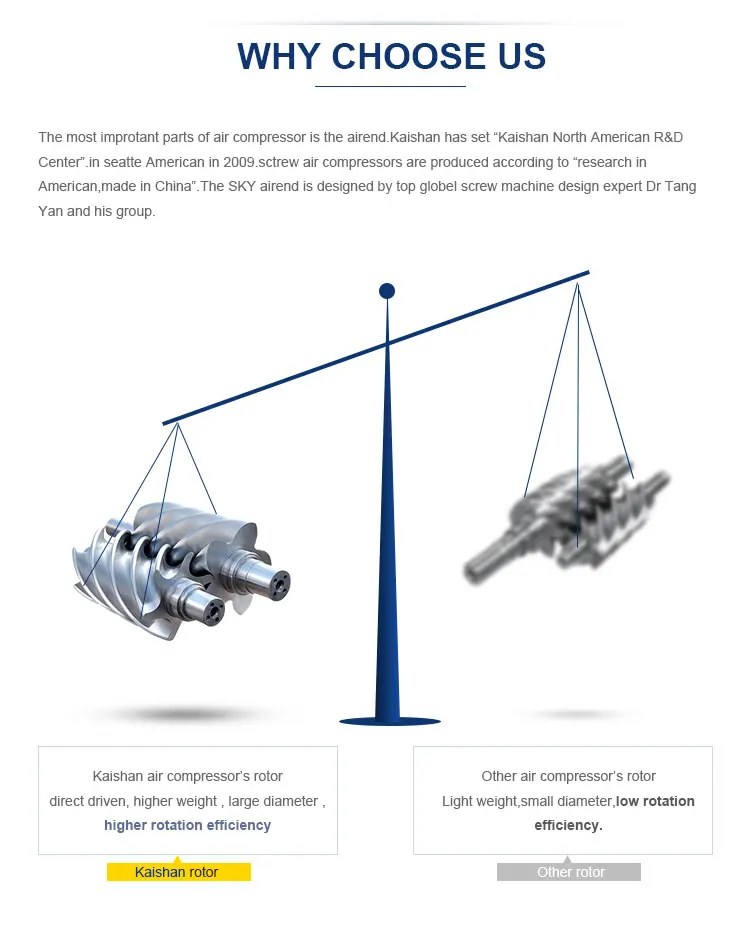 WHY CHOOSE US

The most improtant parts of air compressor is the airend.Kaishan has set “Kaishan North American R&D Center”.in seatte American in 2009.sctrew air compressors are produced according to “research in American,made in China”.The SKY airend is designed by top globel screw machine design expert Dr Tang Yan and his group.

Kaishan air compressor’s rotor
direct driven, higher weight , large diameter ,
higher rotation efficiency

Kaishan rotor

Other air compressor’s rotor
Light weight,small diameter,low rotation efficiency.

Other rotor