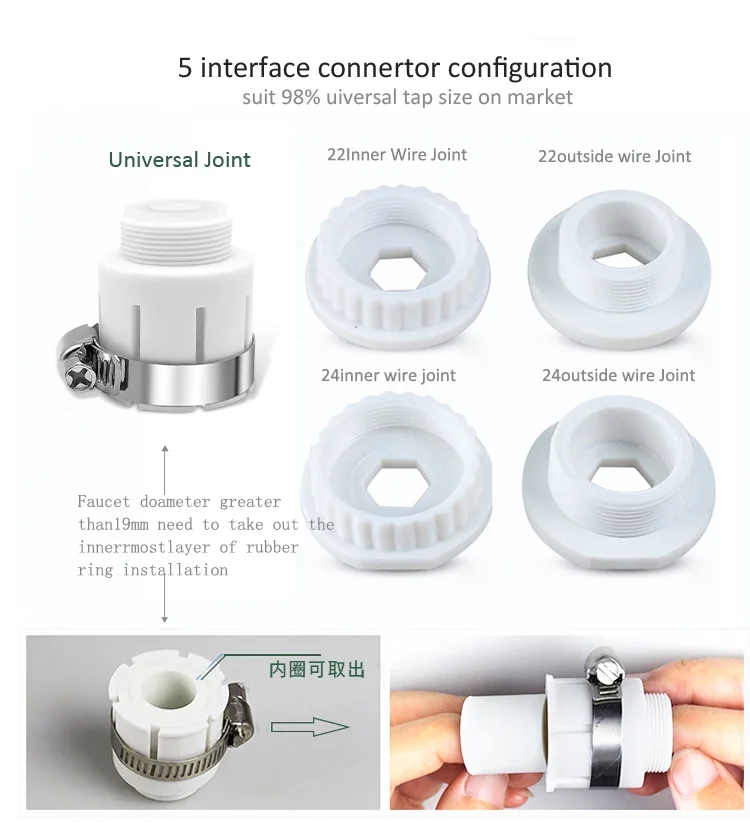 5 interface connertor configuration
suit 98% uiversal tap size on market

Universal Joint

22Inner Wire Joint

22outside wire Joint

24inner wire joint

24outside wire Joint

Faucet doameter greater than19mm need to take out the innerrmostlayer of rubber ring installation

内圈可取出