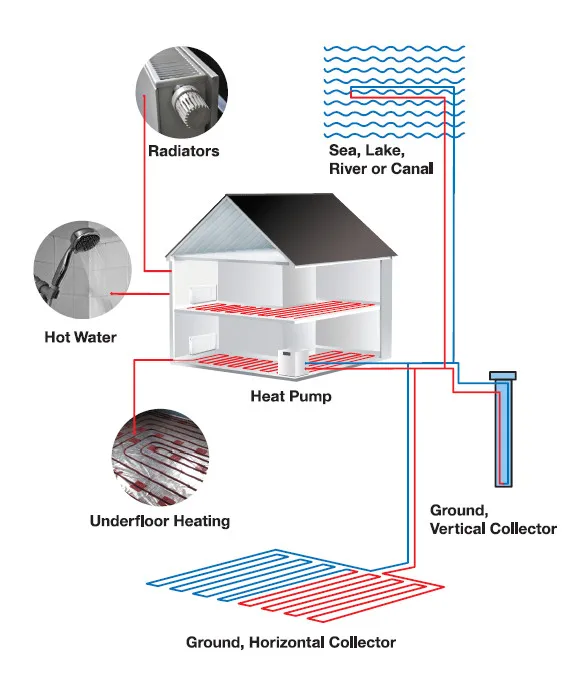 Radiators

Sea, Lake, River or Canal

Hot Water

Heat Pump

Underfloor Heating

Ground, Vertical Collector

Ground, Horizontal Collector