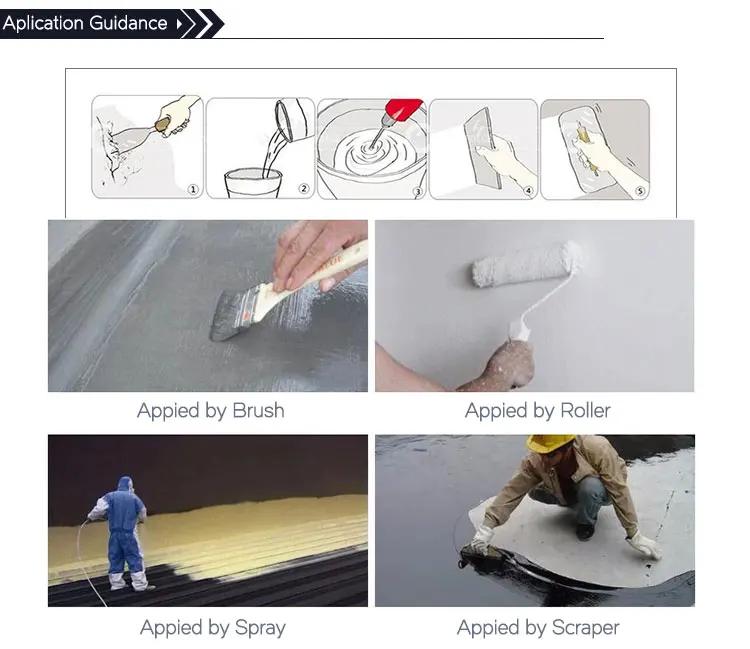 Aplication Guidance

①
②
③
④
⑤

Appied by Brush

Appied by Roller

Appied by Spray

Appied by Scraper