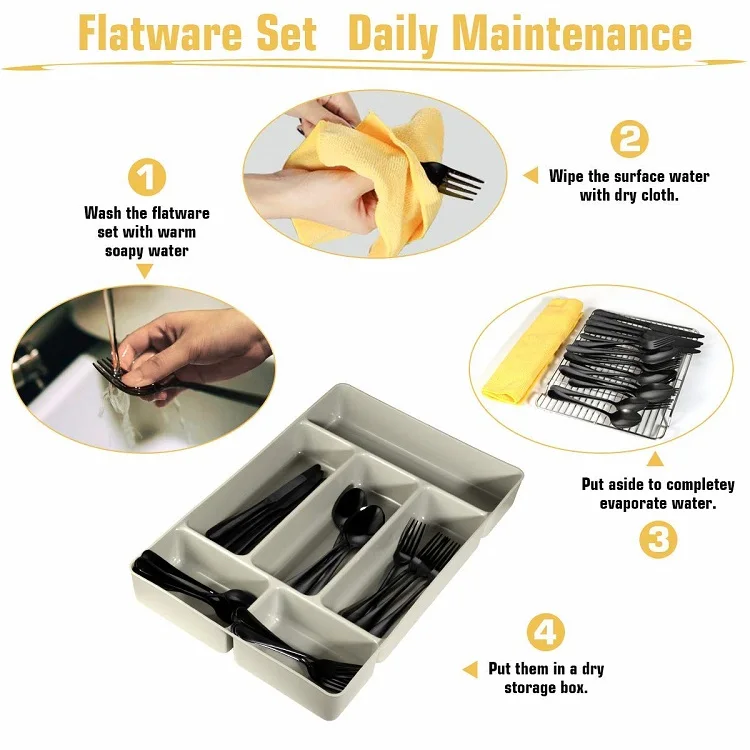 Flatware Set Daily Maintenance

1

Wash the flatware set with warm soapy water

2

Wipe the surface water with dry cloth.

Put aside to completey evaporate water.

3

4

Put them in a dry storage box.