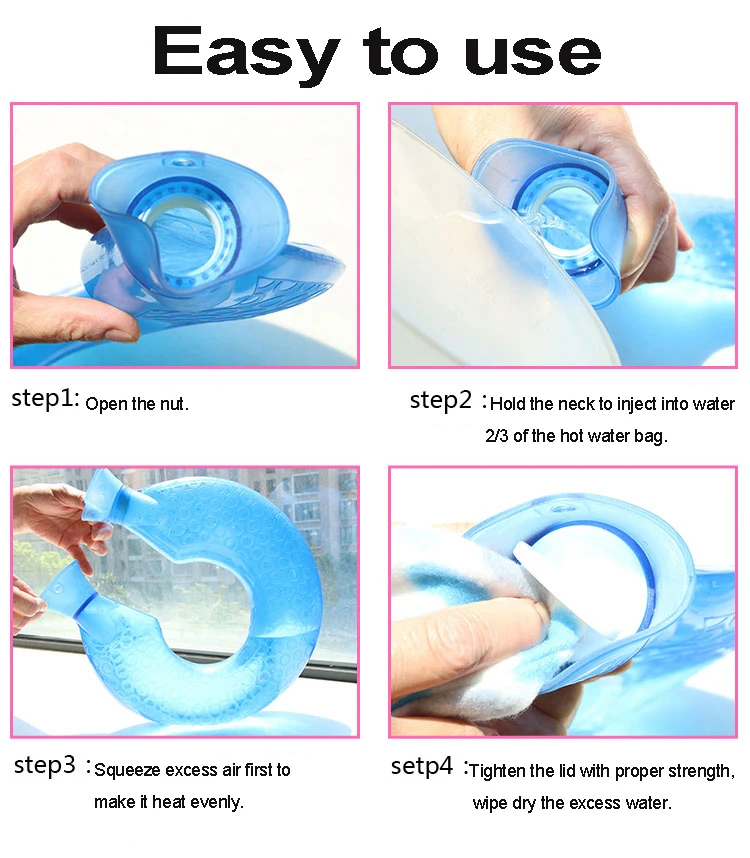 Easy to use

step1: Open the nut.

step2 : Hold the neck to inject into water 2/3 of the hot water bag.

step3 : Squeeze excess air first to make it heat evenly.

setp4 : Tighten the lid with proper strength, wipe dry the excess water.