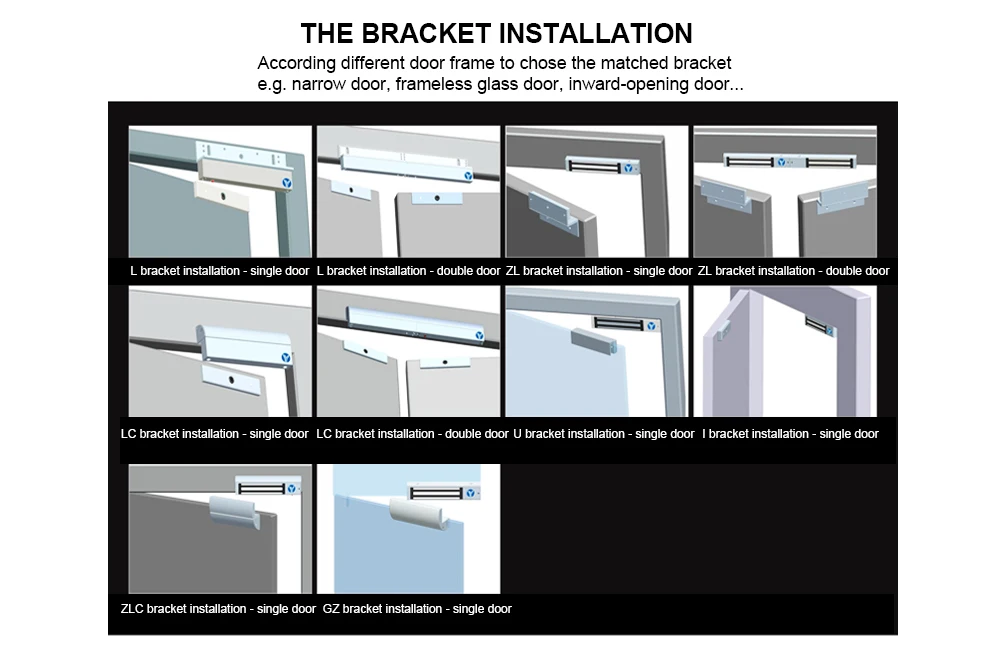 THE BRACKET INSTALLATION

According different door frame to chose the matched bracket
e.g. narrow door, frameless glass door, inward-opening door...

L bracket installation - single door

L bracket installation - double door

ZL bracket installation - single door

ZL bracket installation - double door

LC bracket installation - single door

LC bracket installation - double door

U bracket installation - single door

I bracket installation - single door

ZLC bracket installation - single door

GZ bracket installation - single door