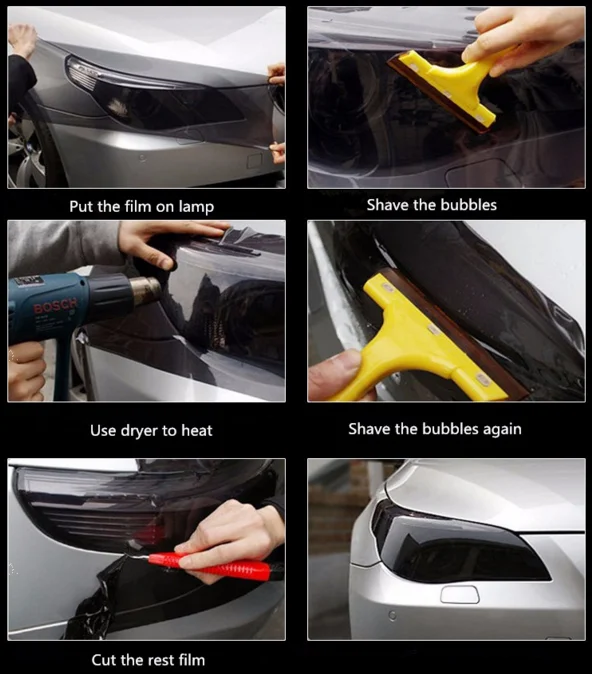 Put the film on lamp

Shave the bubbles

BOSCH

Use dryer to heat

Shave the bubbles again

Cut the rest film