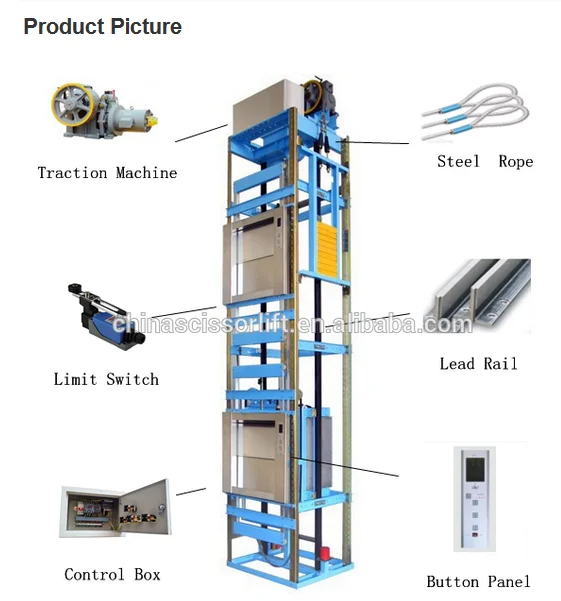 Product Picture

Traction Machine

Steel Rope

Limit Switch

chinascissorlift.en.alibaba.com

Lead Rail

Control Box

Button Panel