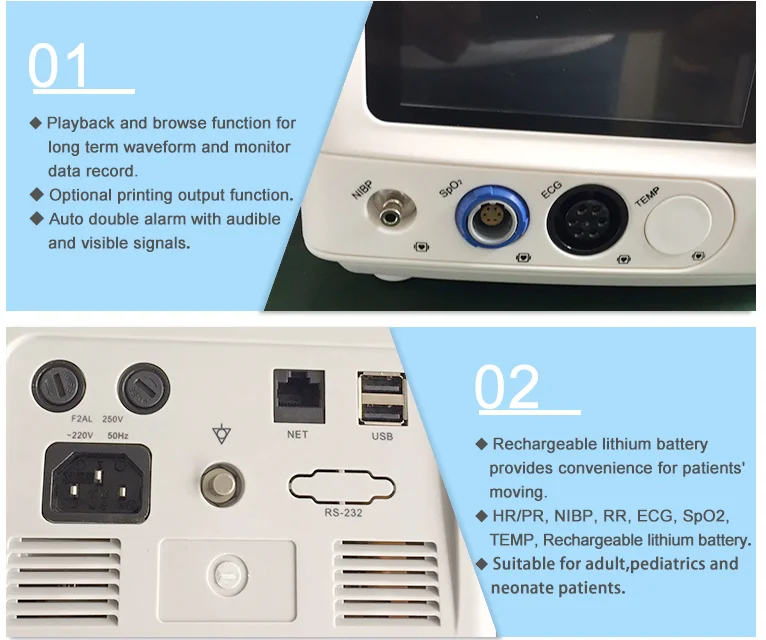 01

◆ Playback and browse function for long term waveform and monitor data record.
◆ Optional printing output function.
◆ Auto double alarm with audible and visible signals.

NIBP
$SpO_2$
ECG
TEMP

F2AL 250V
~220V 50Hz
NET
USB
RS-232

02

◆ Rechargeable lithium battery provides convenience for patients' moving.
◆ HR/PR, NIBP, RR, ECG, SpO2, TEMP, Rechargeable lithium battery.
◆ Suitable for adult,pediatrics and neonate patients.