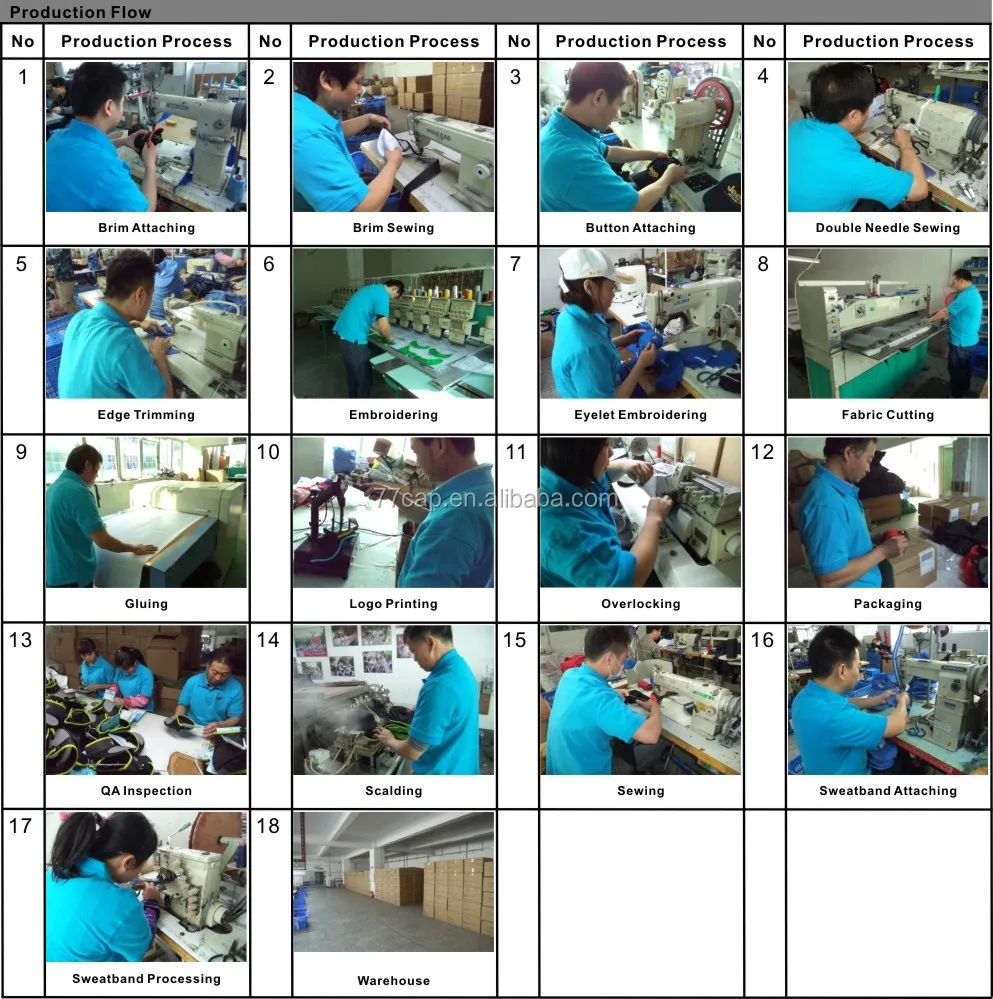 Production Flow

| No | Production Process | No | Production Process | No | Production Process | No | Production Process |
|---|---|---|---|---|---|---|---|
| 1 | Brim Attaching | 2 | Brim Sewing | 3 | Button Attaching | 4 | Double Needle Sewing |
| 5 | Edge Trimming | 6 | Embroidering | 7 | Eyelet Embroidering | 8 | Fabric Cutting |
| 9 | Gluing | 10 | Logo Printing | 11 | Overlocking | 12 | Packaging |
| 13 | QA Inspection | 14 | Scalding | 15 | Sewing | 16 | Sweatband Attaching |
| 17 | Sweatband Processing | 18 | Warehouse | | | | |

cap.en.alibaba.com