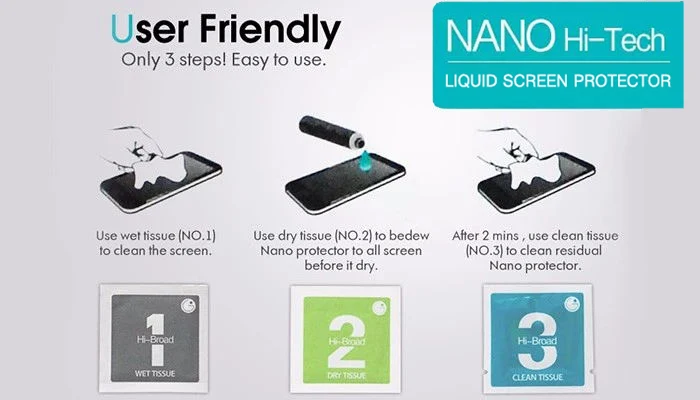 User Friendly
Only 3 steps! Easy to use.

NANO Hi-Tech
LIQUID SCREEN PROTECTOR

Use wet tissue (NO.1) to clean the screen.

Use dry tissue (NO.2) to bedew Nano protector to all screen before it dry.

After 2 mins , use clean tissue (NO.3) to clean residual Nano protector.

1
Hi-Broad
WET TISSUE

2
Hi-Broad
DRY TISSUE

3
Hi-Broad
CLEAN TISSUE