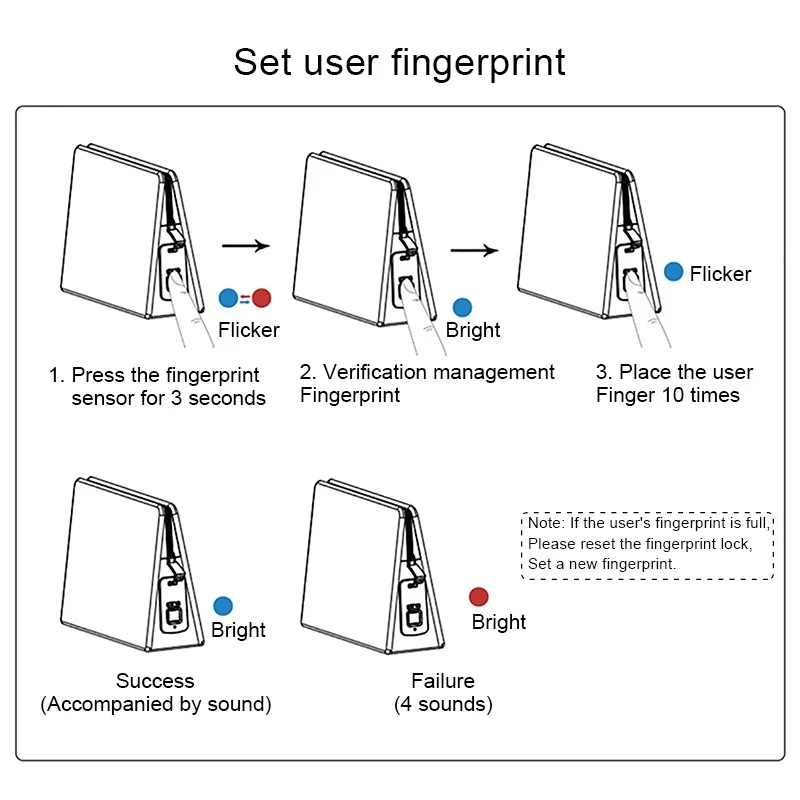 Set user fingerprint

Flicker

1. Press the fingerprint sensor for 3 seconds

Bright

2. Verification management Fingerprint

Flicker

3. Place the user Finger 10 times

Bright

Success
(Accompanied by sound)

Bright

Failure
(4 sounds)

Note: If the user's fingerprint is full, Please reset the fingerprint lock, Set a new fingerprint.