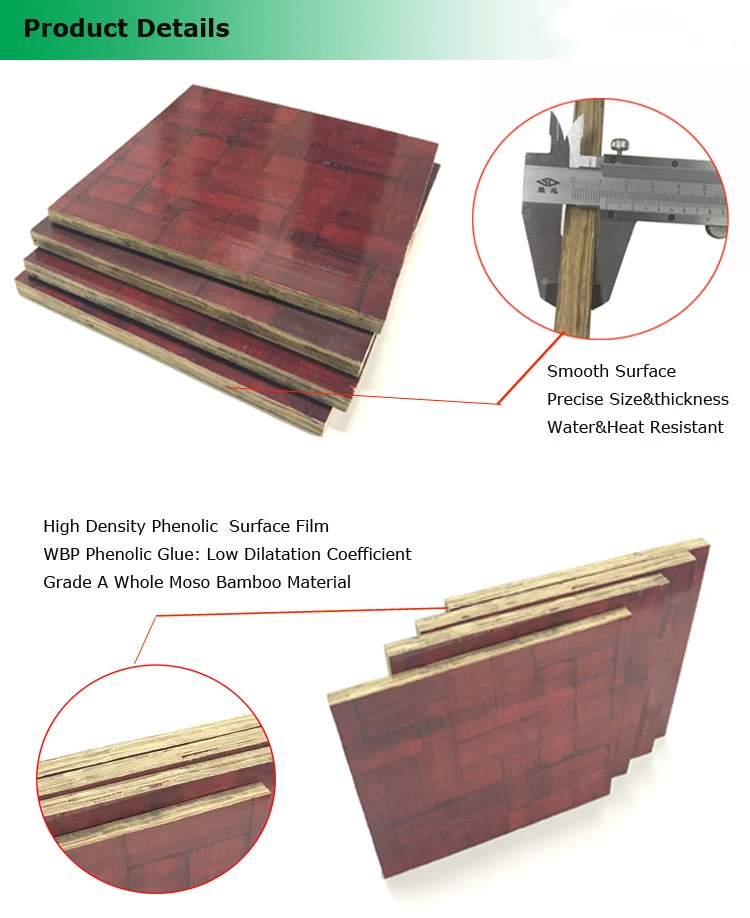 Product Details

Smooth Surface
Precise Size&thickness
Water&Heat Resistant

High Density Phenolic Surface Film
WBP Phenolic Glue: Low Dilatation Coefficient
Grade A Whole Moso Bamboo Material