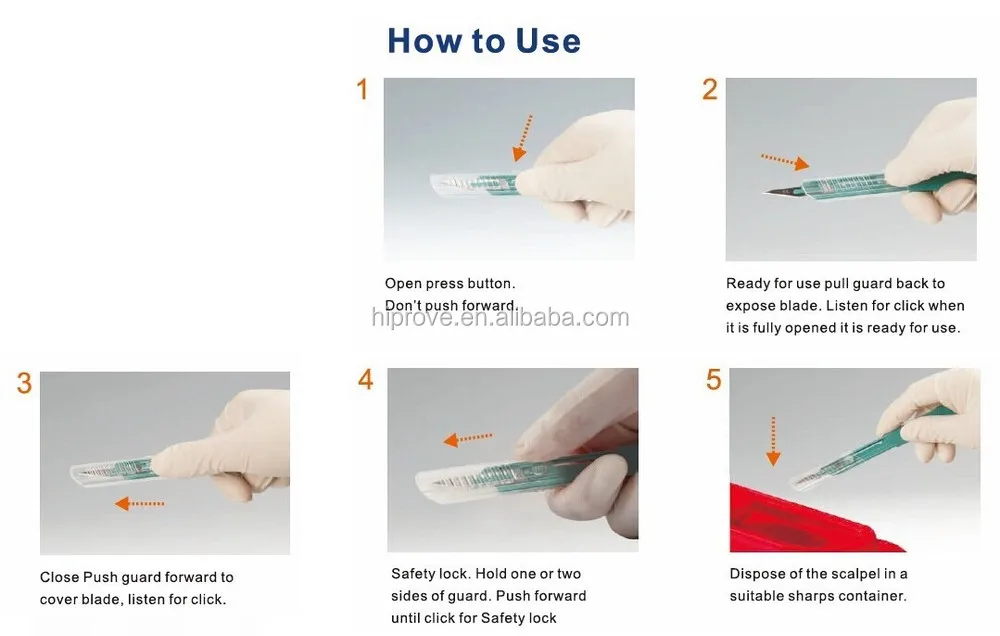 How to Use

1

Open press button. Don't push forward.

hiprove.en.alibaba.com

2

Ready for use pull guard back to expose blade. Listen for click when it is fully opened it is ready for use.

3

Close Push guard forward to cover blade, listen for click.

4

Safety lock. Hold one or two sides of guard. Push forward until click for Safety lock

5

Dispose of the scalpel in a suitable sharps container.