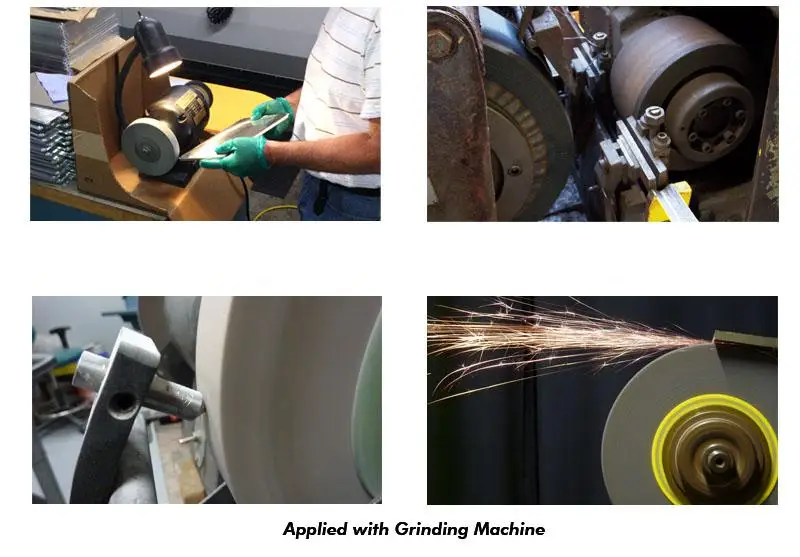 Applied with Grinding Machine