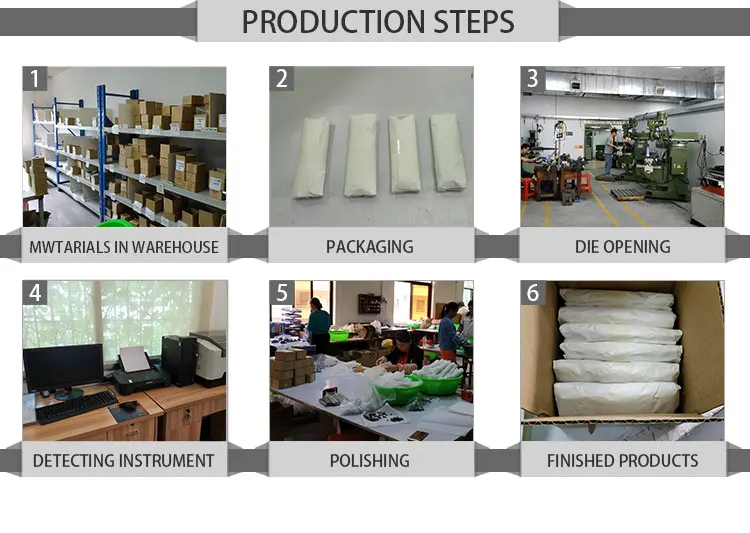 PRODUCTION STEPS

1
MWTARIALS IN WAREHOUSE

2
PACKAGING

3
DIE OPENING

4
DETECTING INSTRUMENT

5
POLISHING

6
FINISHED PRODUCTS