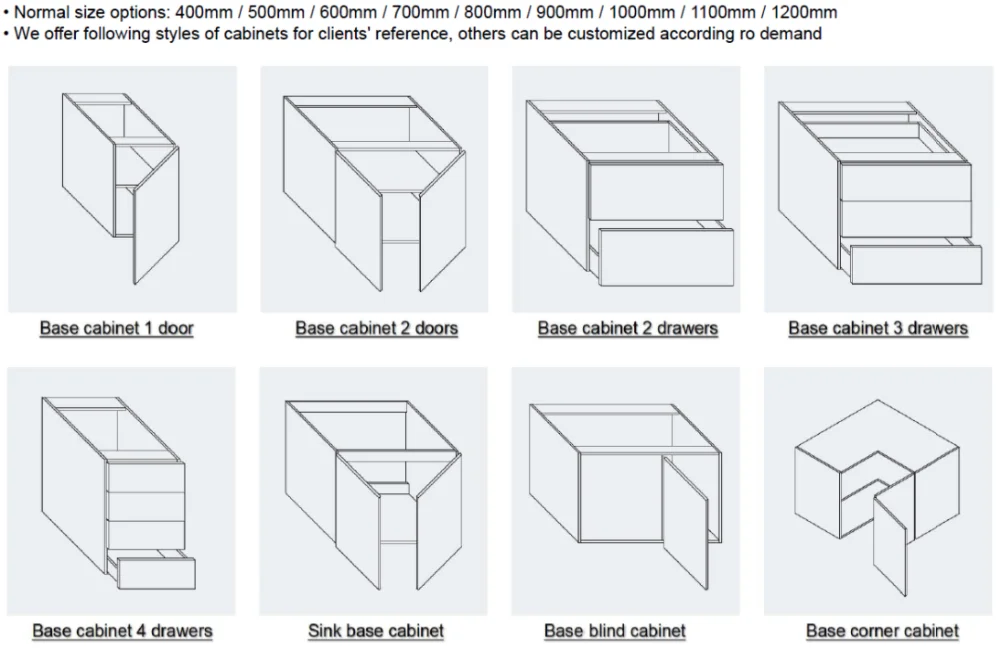 • Normal size options: 400mm / 500mm / 600mm / 700mm / 800mm / 900mm / 1000mm / 1100mm / 1200mm
• We offer following styles of cabinets for clients' reference, others can be customized according ro demand

Base cabinet 1 door

Base cabinet 2 doors

Base cabinet 2 drawers

Base cabinet 3 drawers

Base cabinet 4 drawers

Sink base cabinet

Base blind cabinet

Base corner cabinet