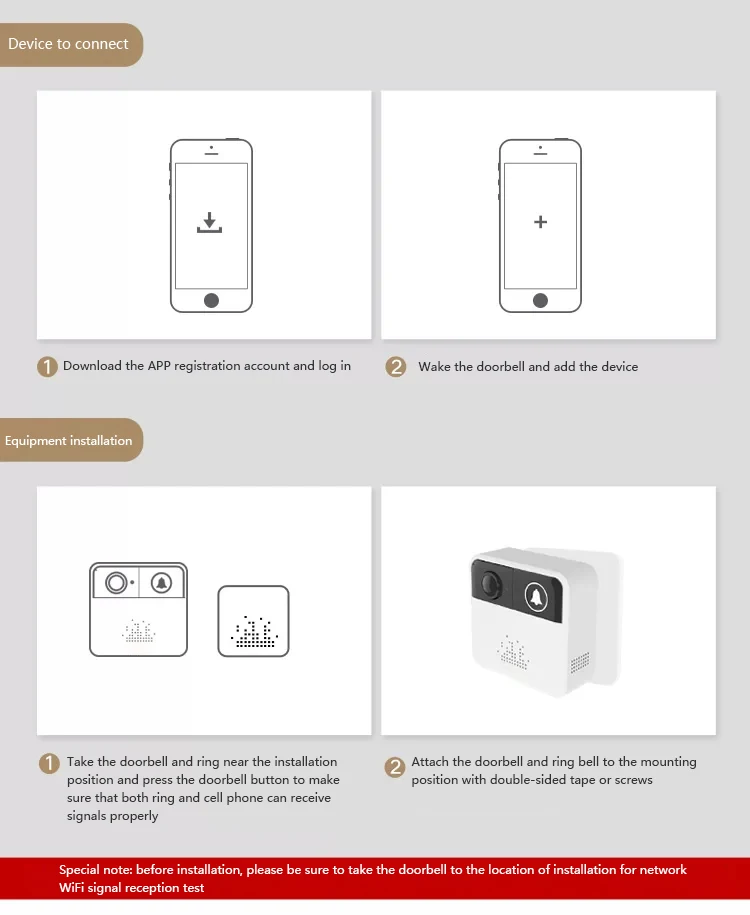 Device to connect

1 Download the APP registration account and log in

2 Wake the doorbell and add the device

Equipment installation

1 Take the doorbell and ring near the installation position and press the doorbell button to make sure that both ring and cell phone can receive signals properly

2 Attach the doorbell and ring bell to the mounting position with double-sided tape or screws

Special note: before installation, please be sure to take the doorbell to the location of installation for network WiFi signal reception test