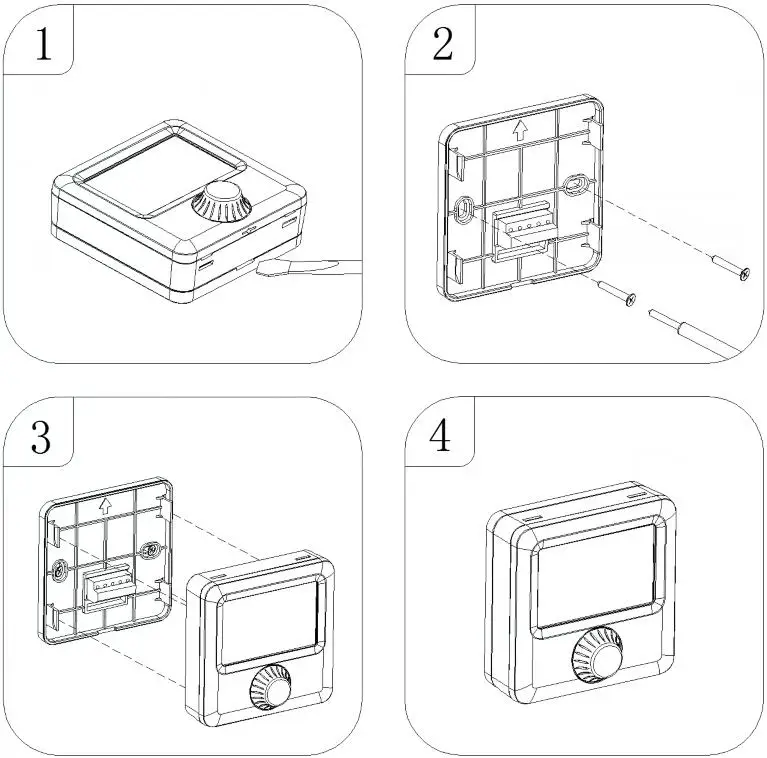 1

2

3

4