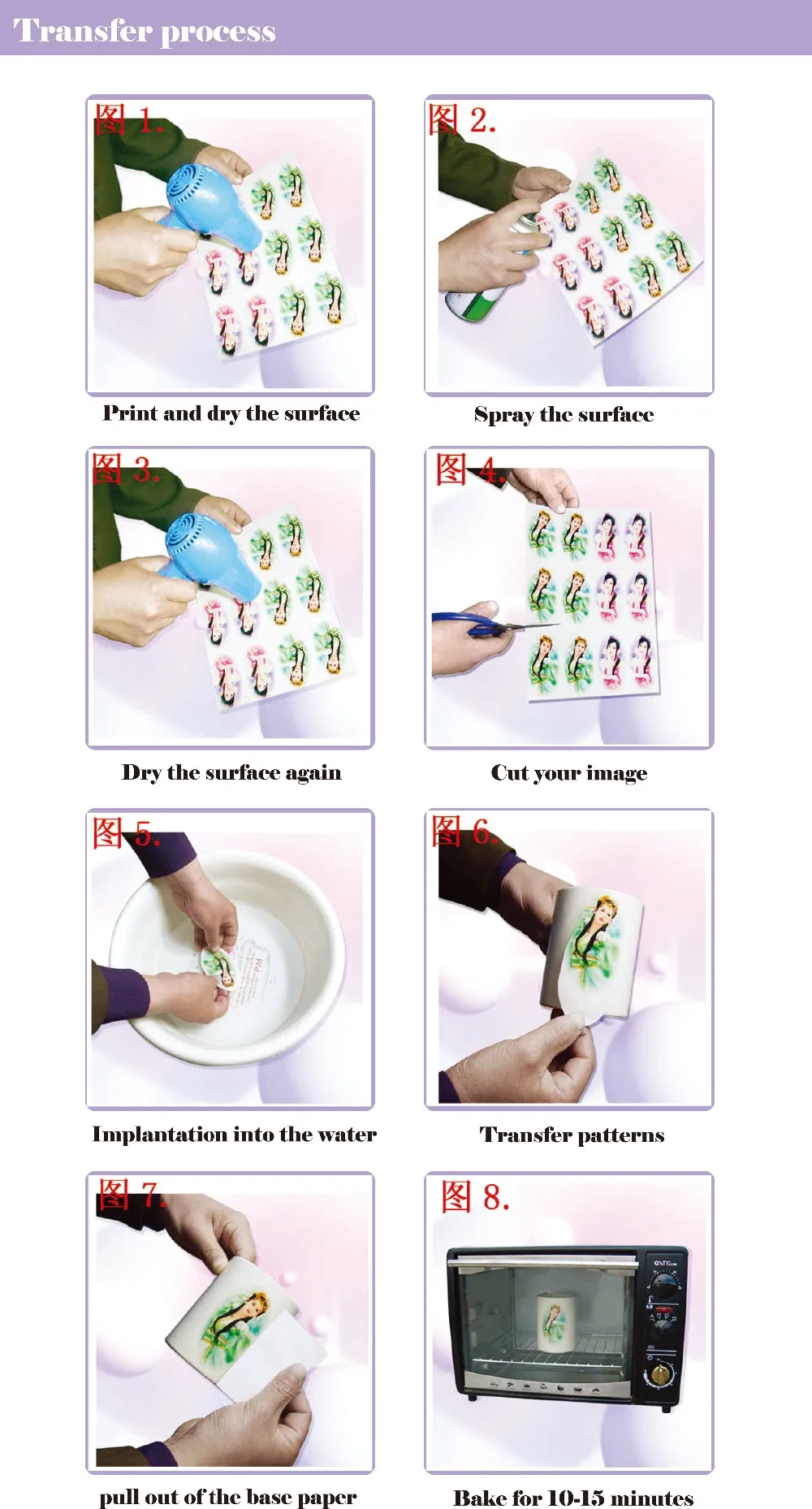 Transfer process

图 1.

Print and dry the surface

图 2.

Spray the surface

图 3.

Dry the surface again

图 4.

Cut your image

图 5.

Implantation into the water

图 6.

Transfer patterns

图 7.

pull out of the base paper

图 8.

Bake for 10-15 minutes