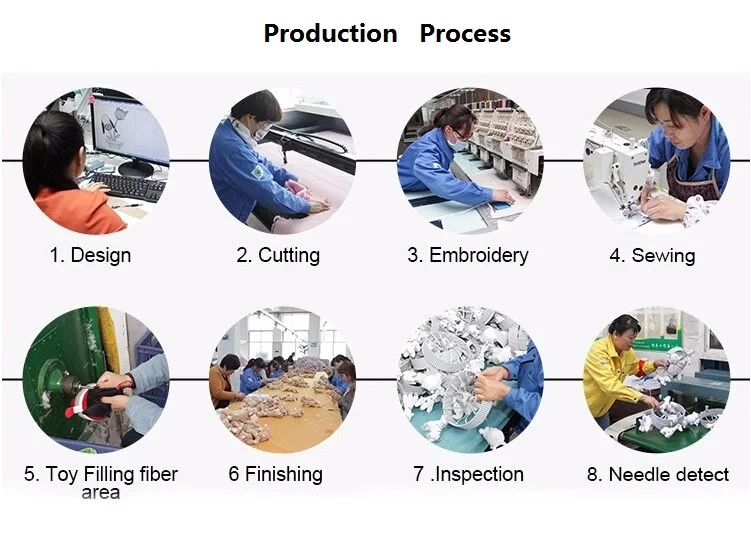 Production Process

1. Design

2. Cutting

3. Embroidery

4. Sewing

5. Toy Filling fiber area

6 Finishing

7 .Inspection

8. Needle detect