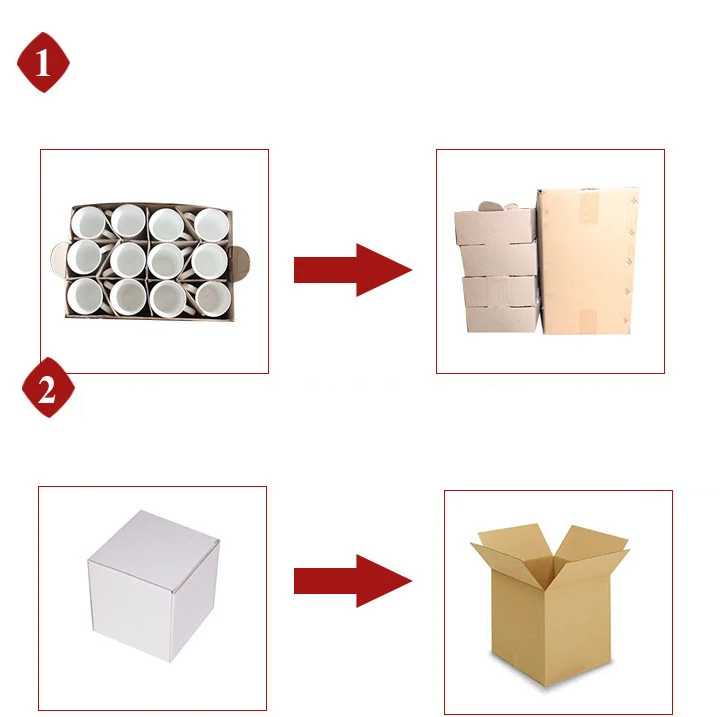 1

2