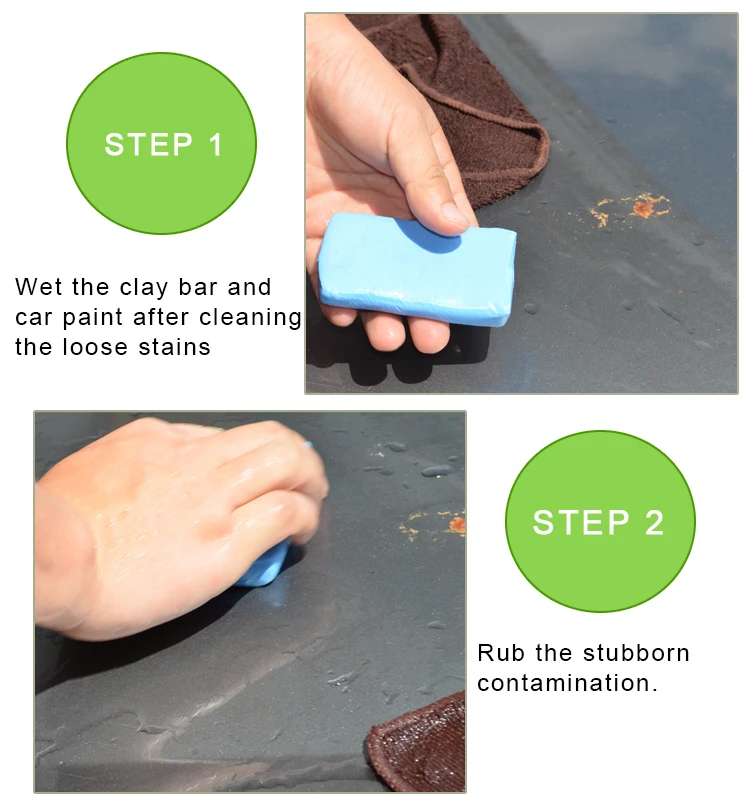 STEP 1

Wet the clay bar and car paint after cleaning the loose stains

STEP 2

Rub the stubborn contamination.