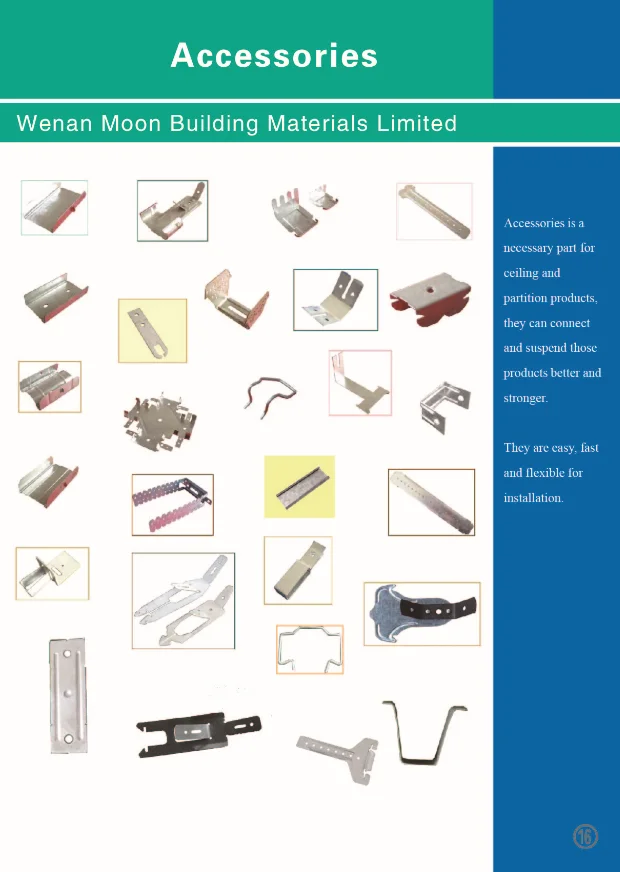 Accessories

Wenan Moon Building Materials Limited

Accessories is a necessary part for ceiling and partition products, they can connect and suspend those products better and stronger.

They are easy, fast and flexible for installation.

16