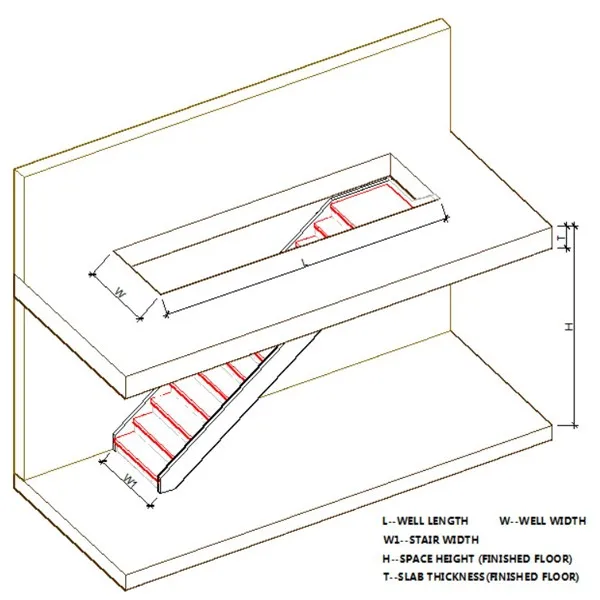 W

L

T

H

W1

L--WELL LENGTH W--WELL WIDTH
W1--STAIR WIDTH
H--SPACE HEIGHT (FINISHED FLOOR)
T--SLAB THICKNESS(FINISHED FLOOR)